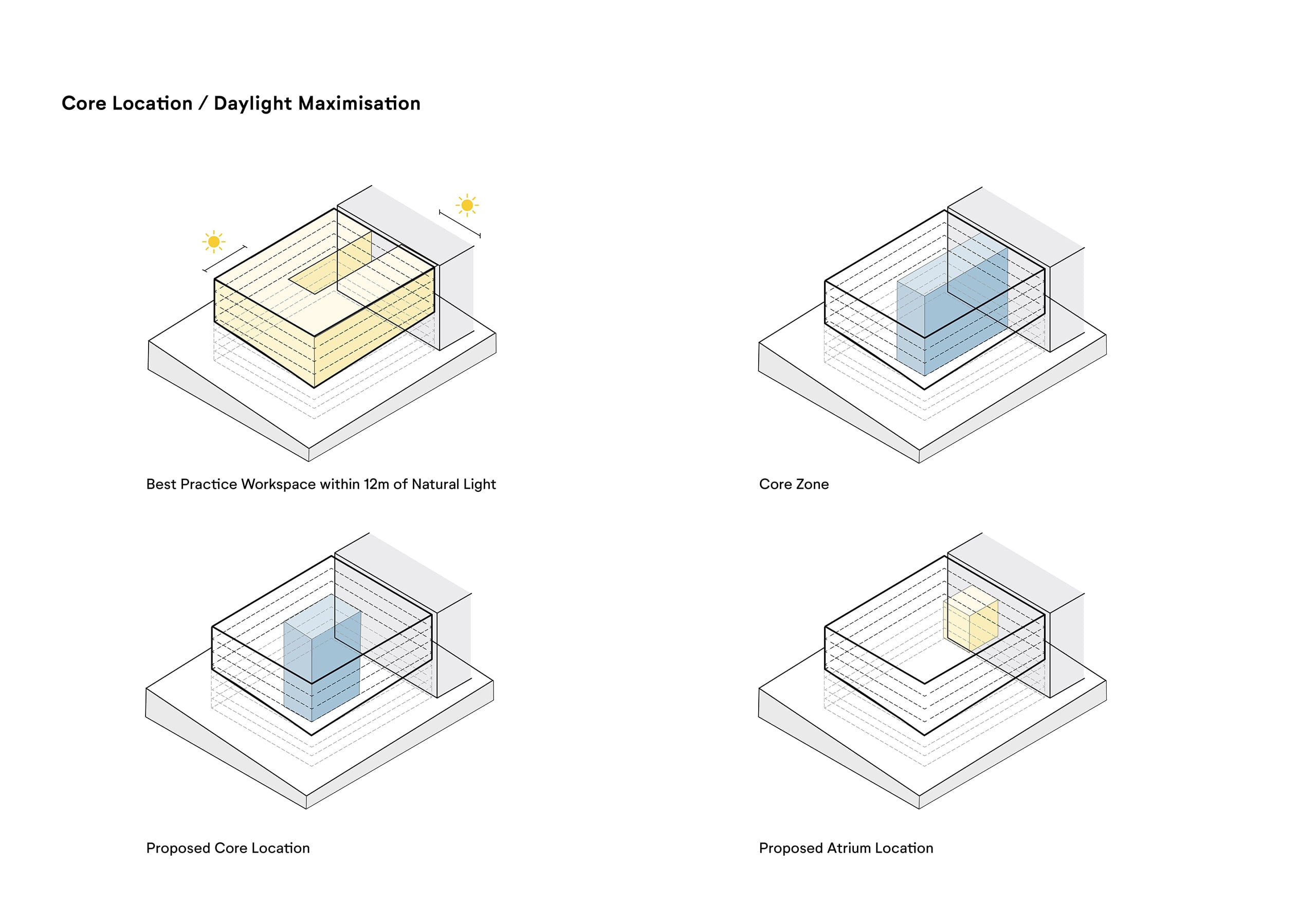 Core Location / Daylight Maximisation

Best Practice Workspace within 12m of Natural Light

Core Zone

Proposed Core Location

Proposed Atrium Location